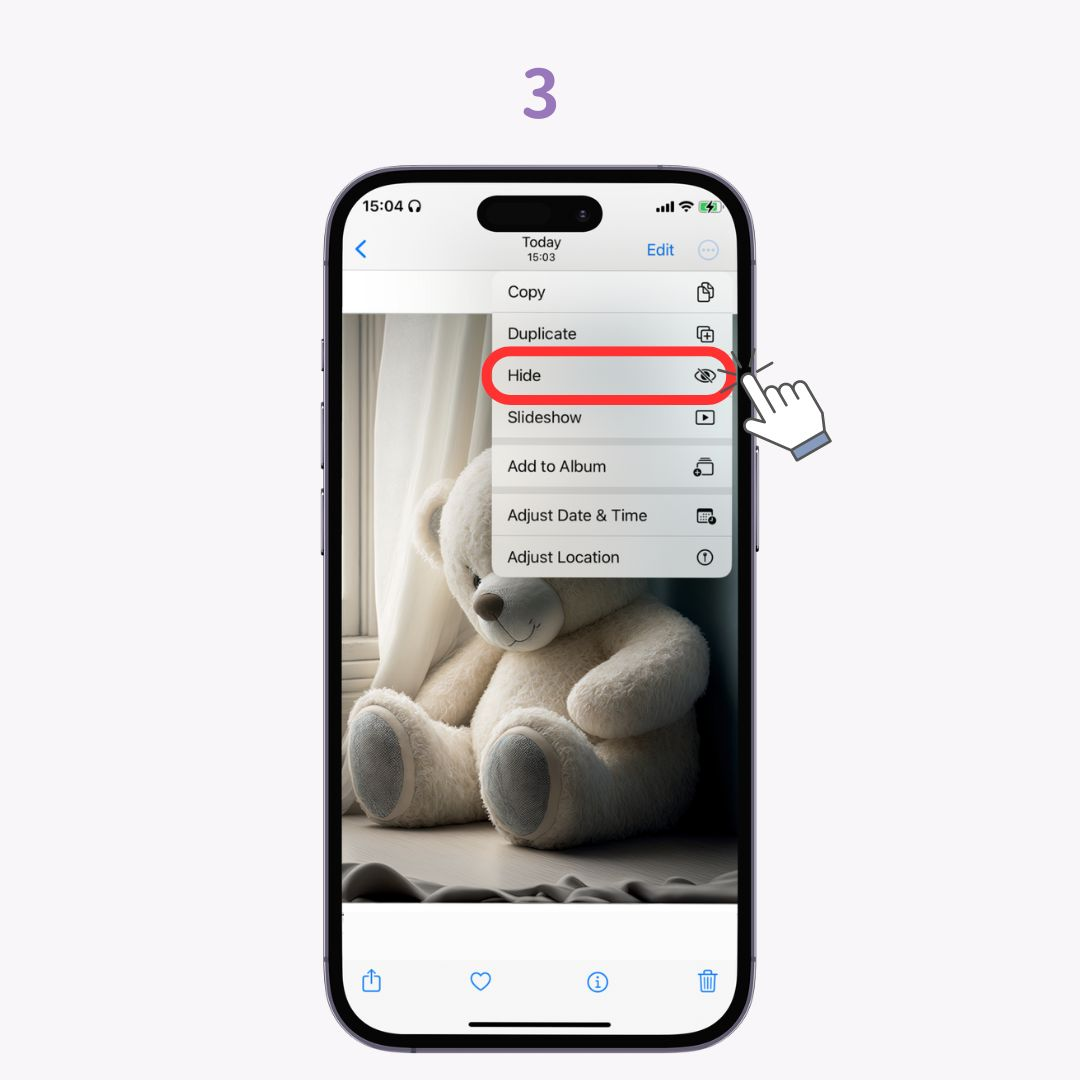 3

15:04

Today
15:03

Edit

Copy
Duplicate
Hide
Slideshow
Add to Album
Adjust Date & Time
Adjust Location